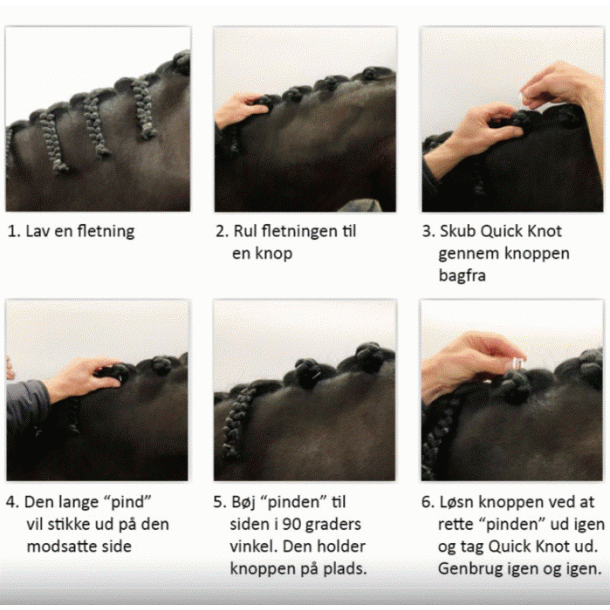 1. Lav en fletning

2. Rul fletningen til en knop

3. Skub Quick Knot gennem knoppen bagfra

4. Den lange “pind” vil stikke ud på den modsatte side

5. Bøj “pinden” til siden i 90 graders vinkel. Den holder knoppen på plads.

6. Løsn knoppen ved at rette “pinden” ud igen og tag Quick Knot ud. Genbrug igen og igen.